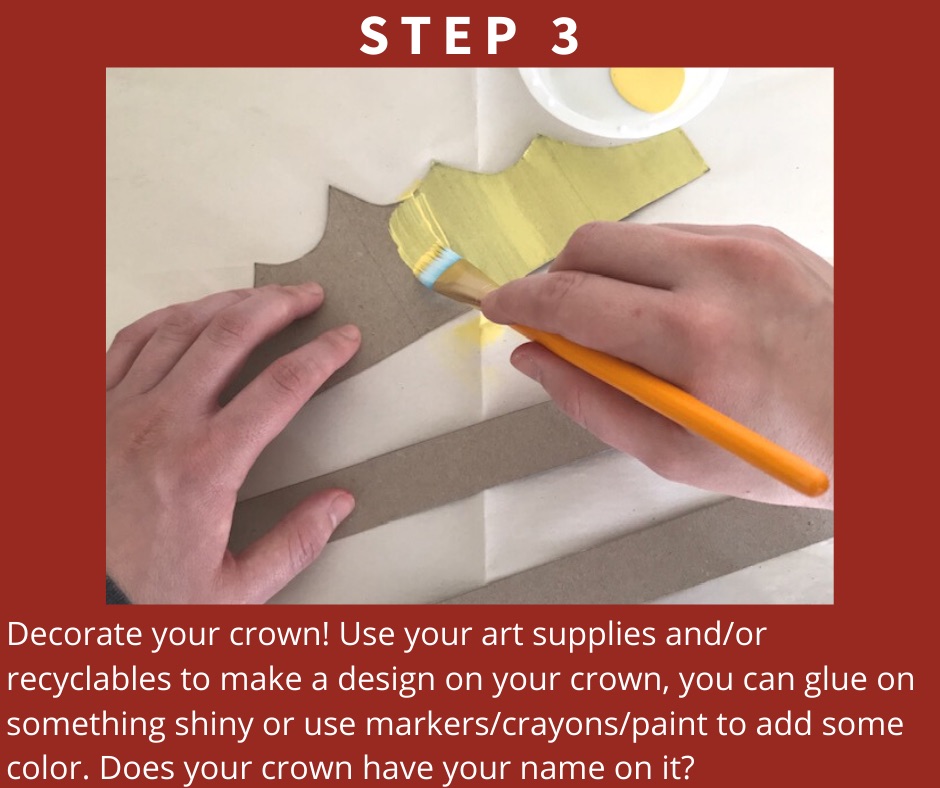 STEP 3

Decorate your crown! Use your art supplies and/or recyclables to make a design on your crown, you can glue on something shiny or use markers/crayons/paint to add some color. Does your crown have your name on it?